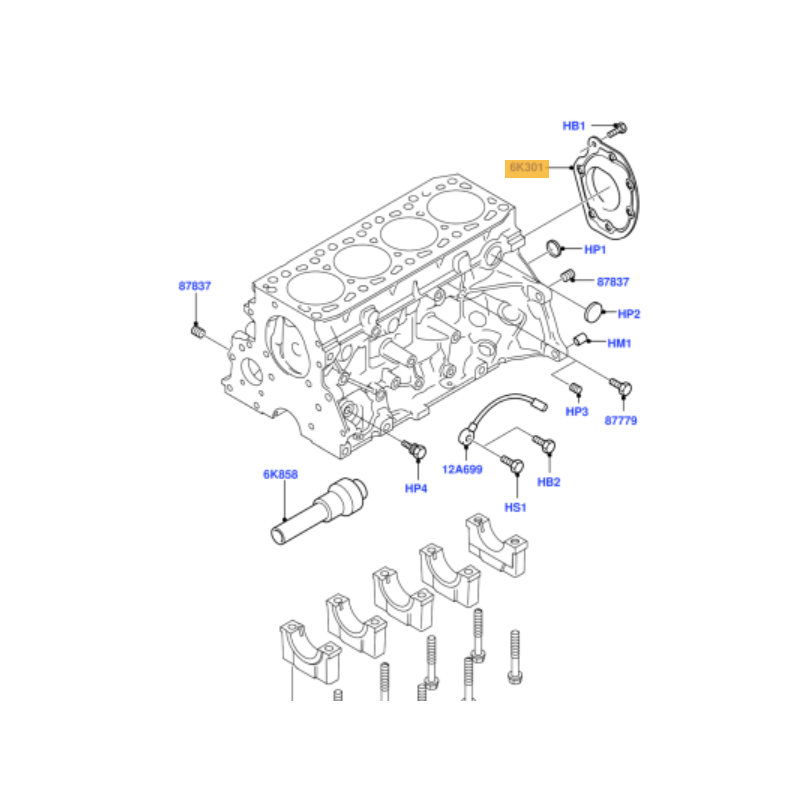 HB1
6K301
HP1
87837
87837
HP2
HM1
HP3
87779
12A699
HB2
HS1
HP4
6K858