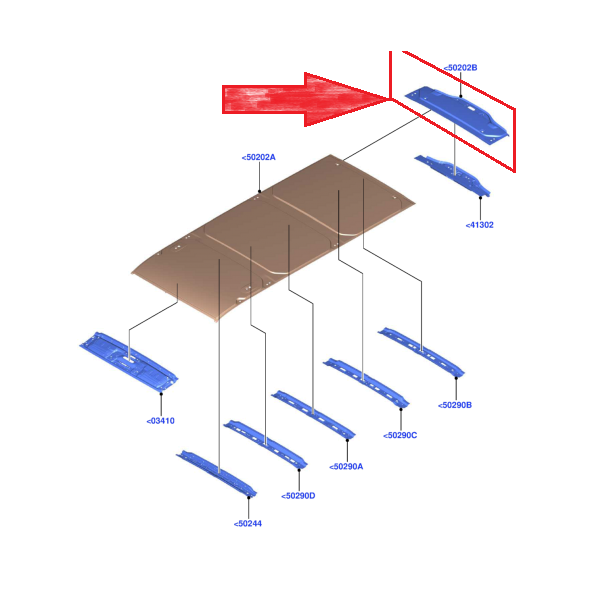 <50202B

<50202A

<41302

<03410

<50290B

<50290C

<50290A

<50290D

<50244