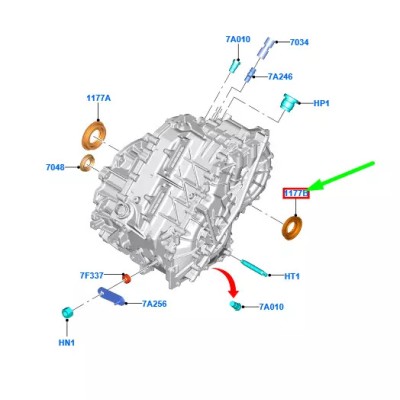 7A010
7034
7A246
1177A
HP1
7048
1177B
7F337
HT1
7A256
7A010
HN1