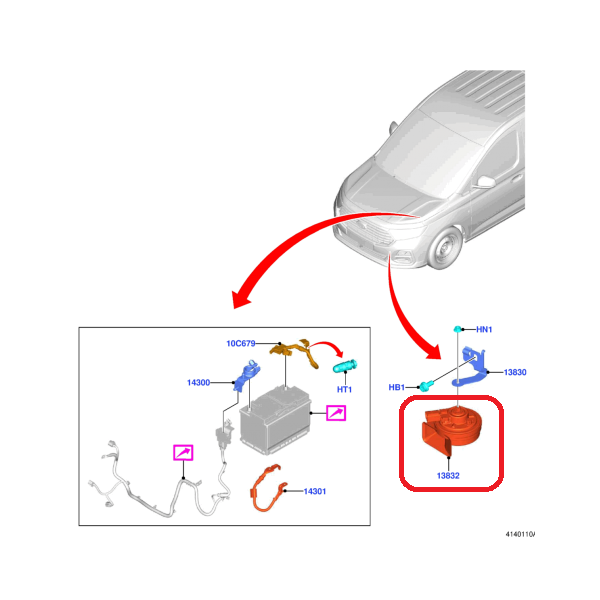 10C679
14300
HT1
14301
HN1
13830
HB1
13832
4140110/