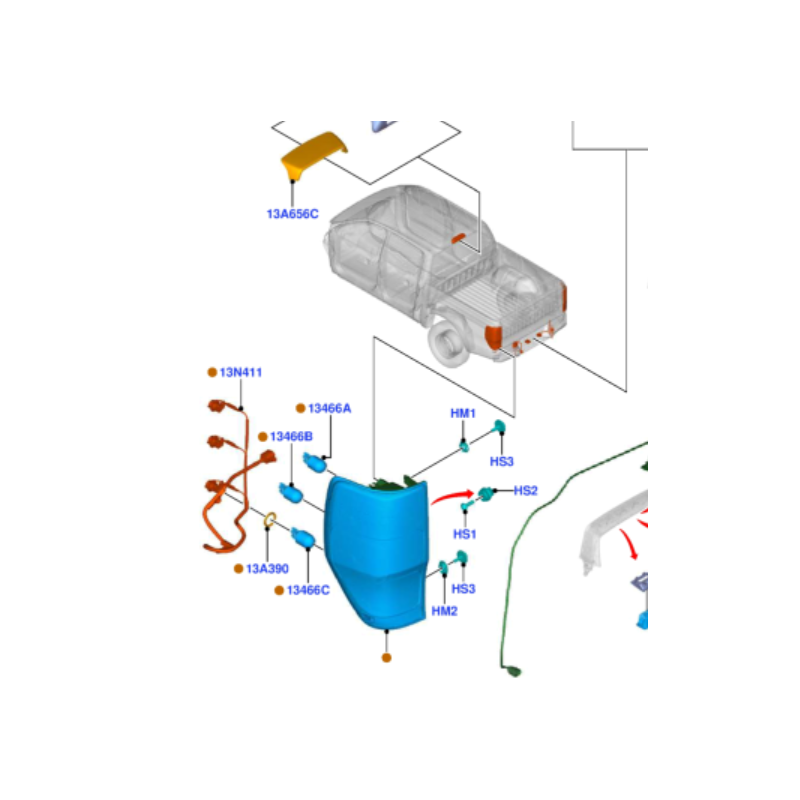 13A656C

13N411

13466A

13466B

HM1

HS3

HS2

HS1

13A390

13466C

HS3

HM2