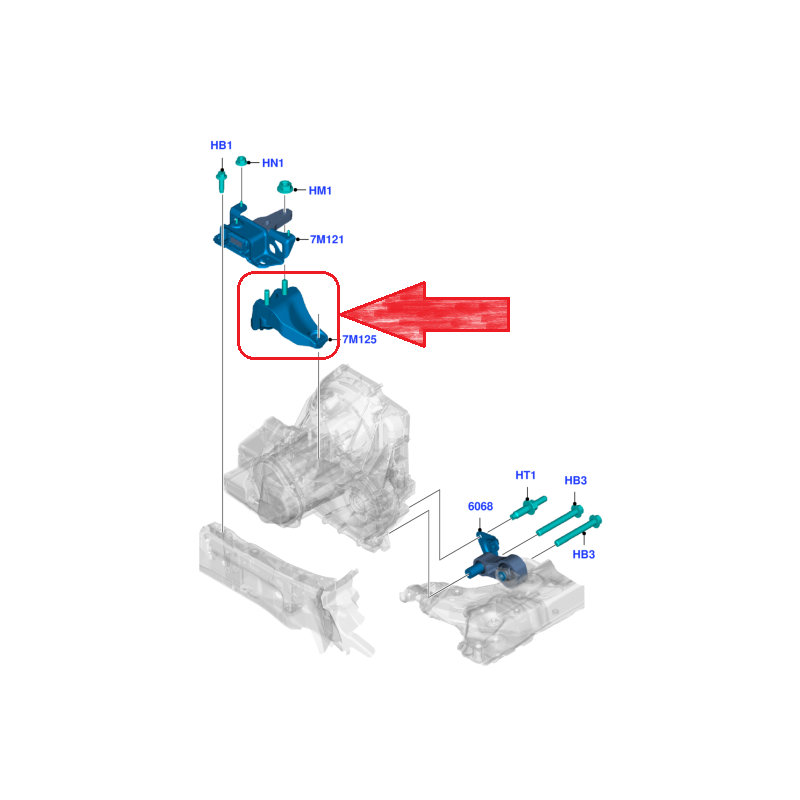 HB1
HN1
HM1
7M121
7M125
HT1
HB3
6068
HB3