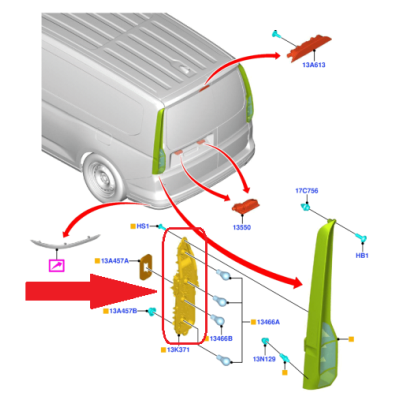 13A613

17C756

13550

HS1

HB1

13A457A

13A457B

13466A

13466B

13K371

13N129