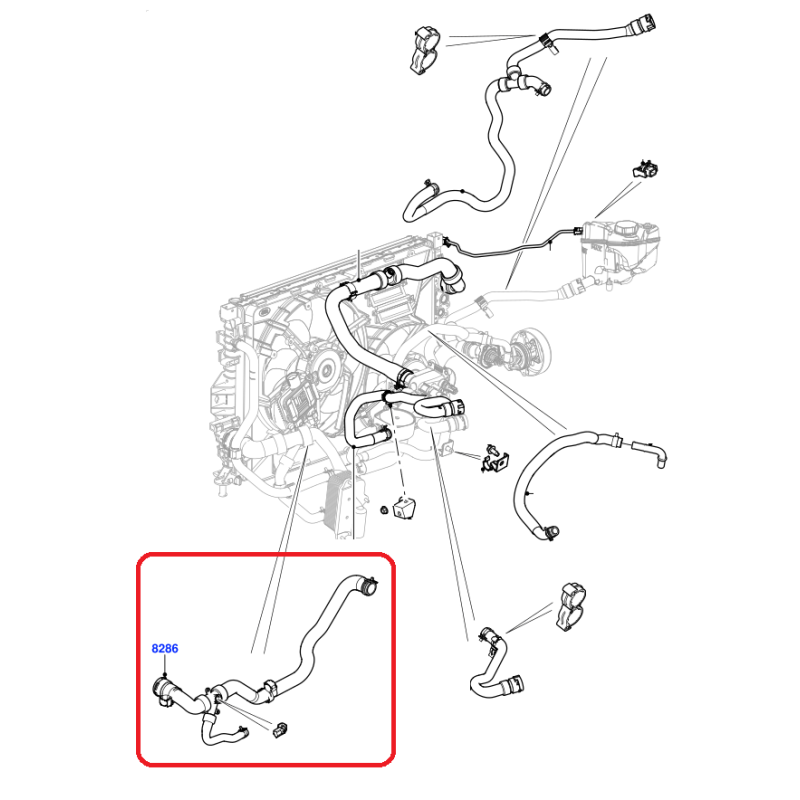 8286