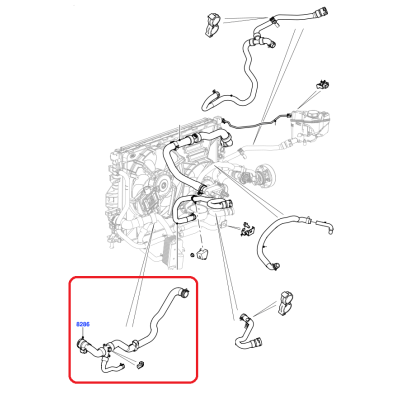 8286